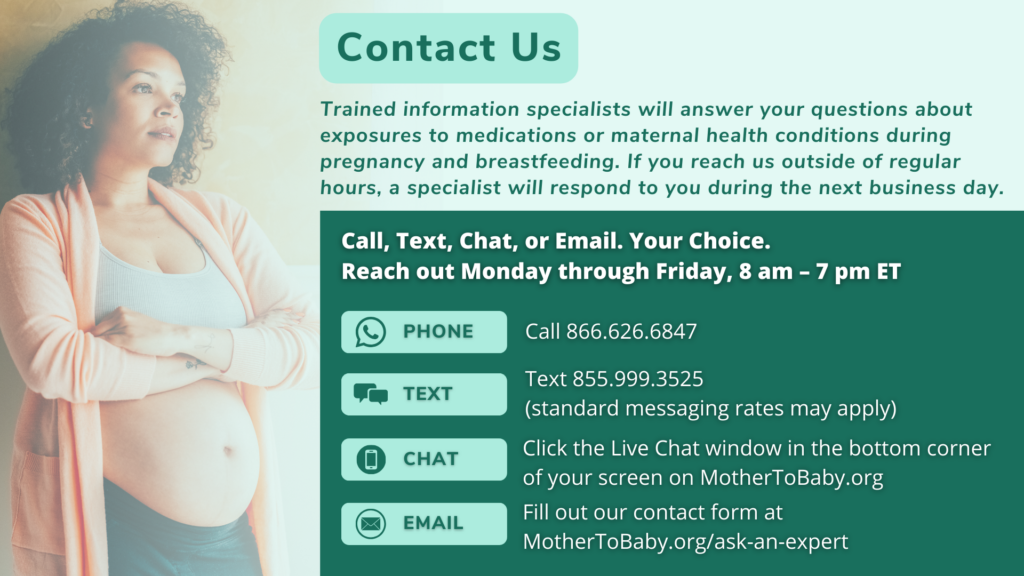 Contact Us

Trained information specialists will answer your questions about exposures to medications or maternal health conditions during pregnancy and breastfeeding. If you reach us outside of regular hours, a specialist will respond to you during the next business day.

Call, Text, Chat, or Email. Your Choice.
Reach out Monday through Friday, 8 am – 7 pm ET

PHONE
Call 866.626.6847

TEXT
Text 855.999.3525
(standard messaging rates may apply)

CHAT
Click the Live Chat window in the bottom corner of your screen on MotherToBaby.org

EMAIL
Fill out our contact form at MotherToBaby.org/ask-an-expert