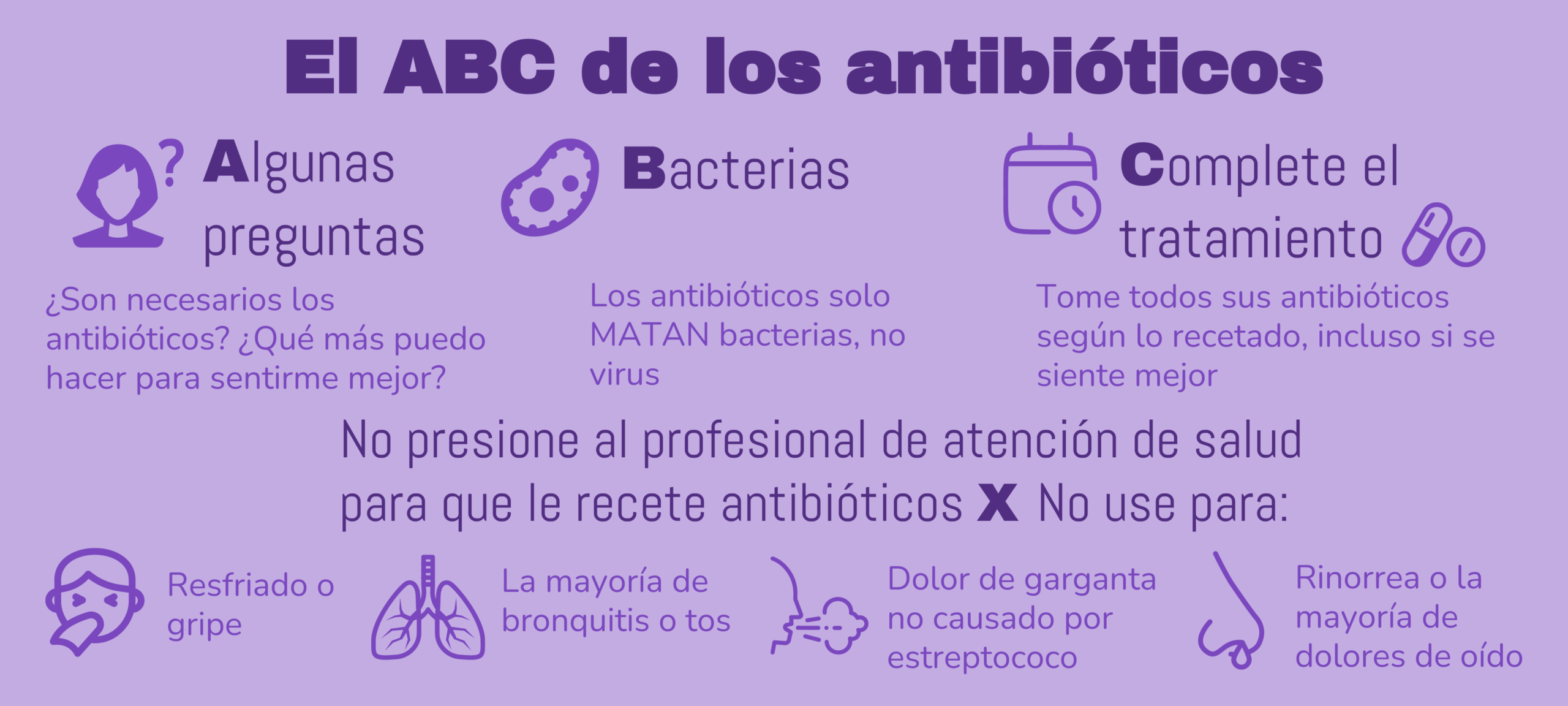 El ABC de los antibióticos

Algunas preguntas

¿Son necesarios los antibióticos? ¿Qué más puedo hacer para sentirme mejor?

Bacterias

Los antibióticos solo MATAN bacterias, no virus

Complete el tratamiento

Tome todos sus antibióticos según lo recetado, incluso si se siente mejor

No presione al profesional de atención de salud para que le recete antibióticos X No use para:

Resfriado o gripe

La mayoría de bronquitis o tos

Dolor de garganta no causado por estreptococo

Rinorrea o la mayoría de dolores de oído